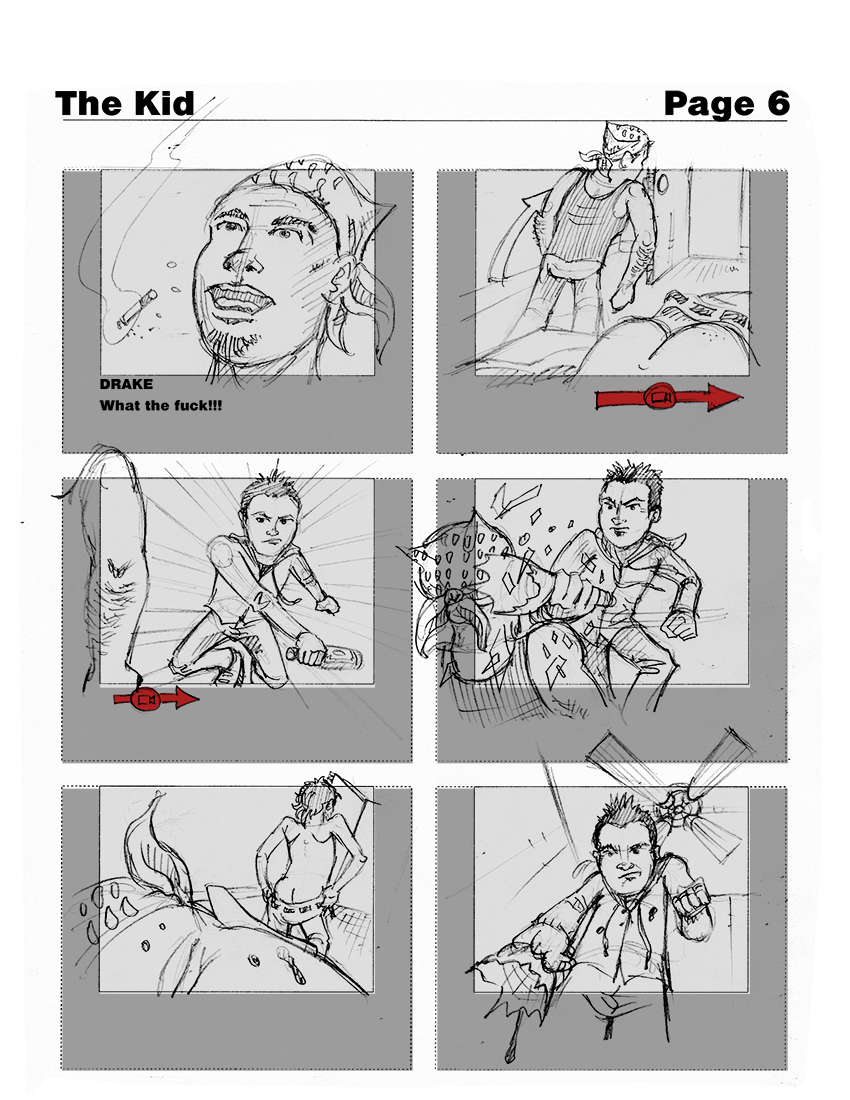 The Kid

Page 6

DRAKE
What the fuck!!!