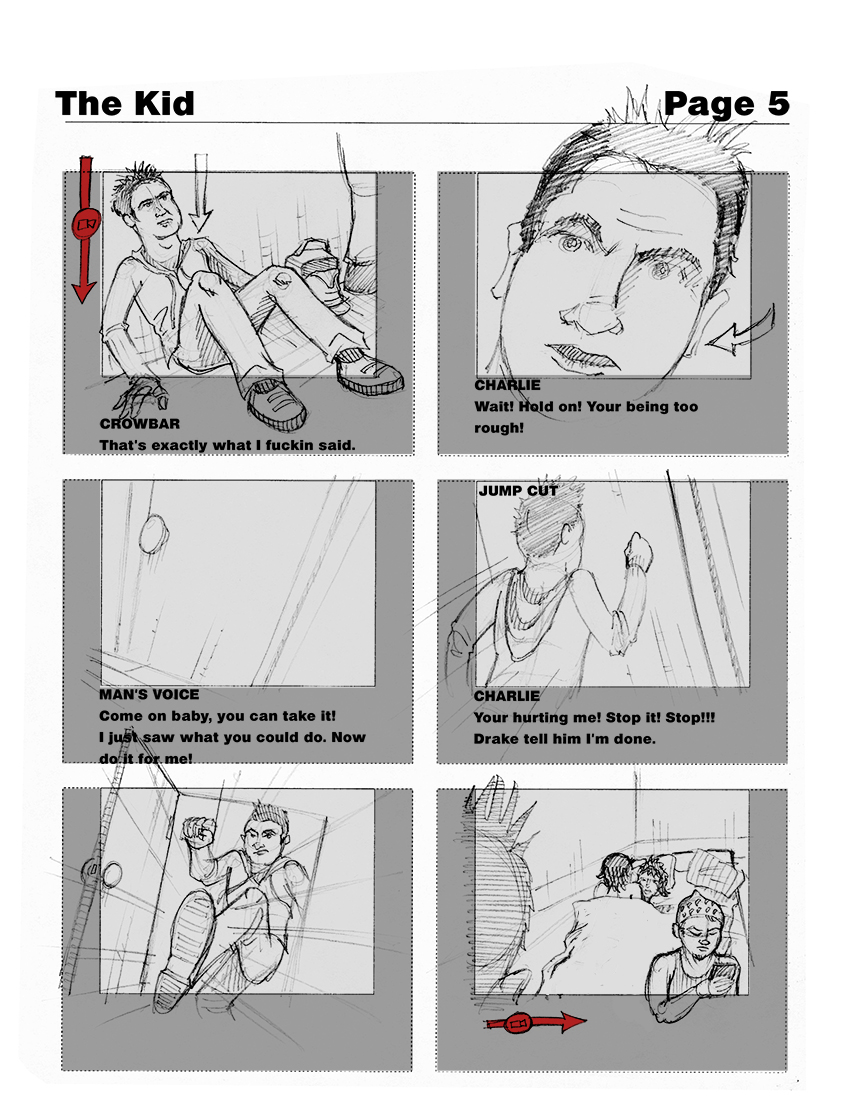 The Kid

Page 5

CROWBAR
That's exactly what I fuckin said.

CHARLIE
Wait! Hold on! Your being too rough!

MAN'S VOICE
Come on baby, you can take it! I just saw what you could do. Now do it for me!

JUMP CUT

CHARLIE
Your hurting me! Stop it! Stop!!! Drake tell him I'm done.