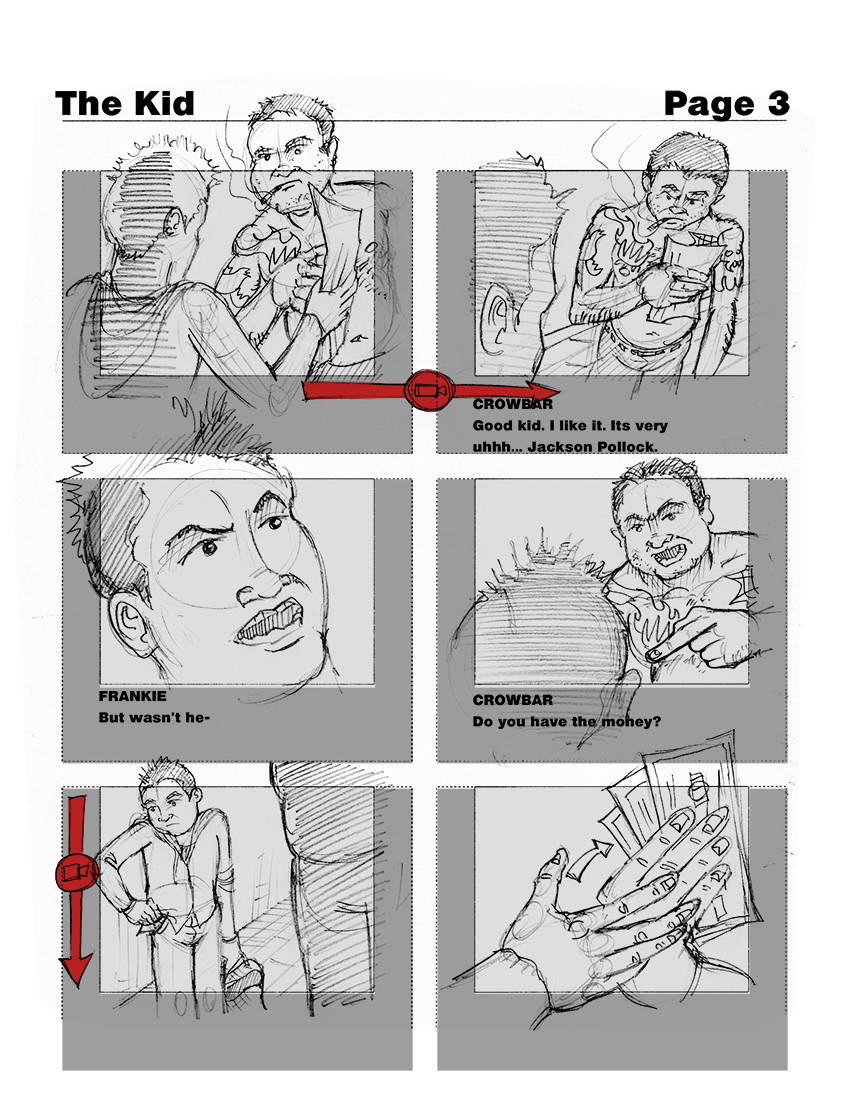 The Kid

Page 3

CROWBAR
Good kid. I like it. Its very uhhh... Jackson Pollock.

FRANKIE
But wasn't he-

CROWBAR
Do you have the money?