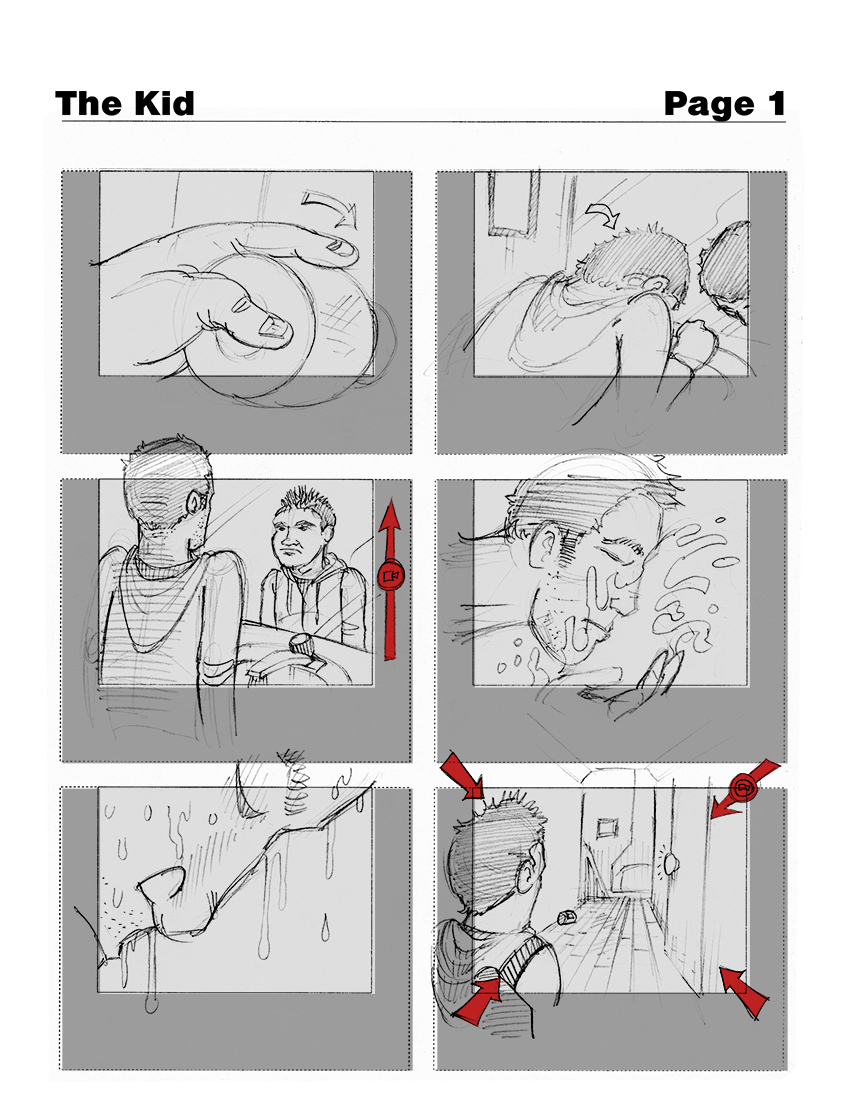 The Kid

Page 1