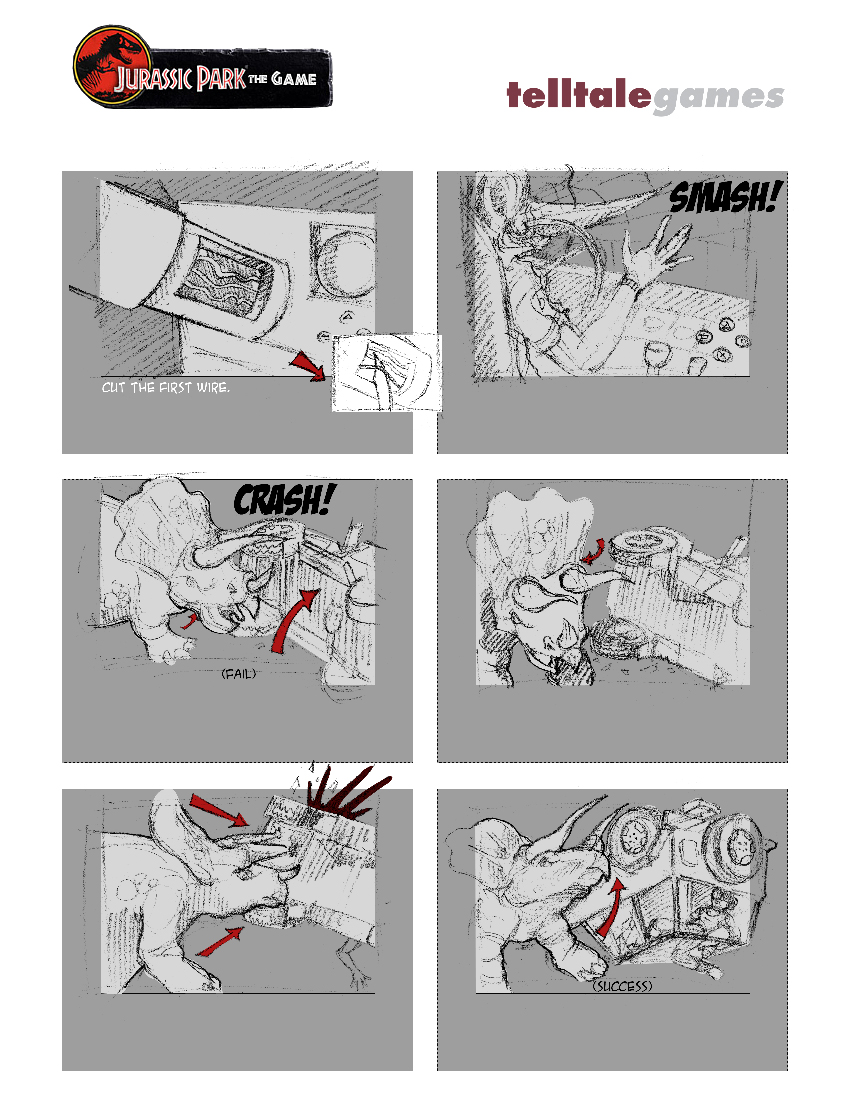 JURASSIC PARK THE GAME

telltalegames

CUT THE FIRST WIRE.

SMASH!

CRASH!

(FAIL)

(SUCCESS)