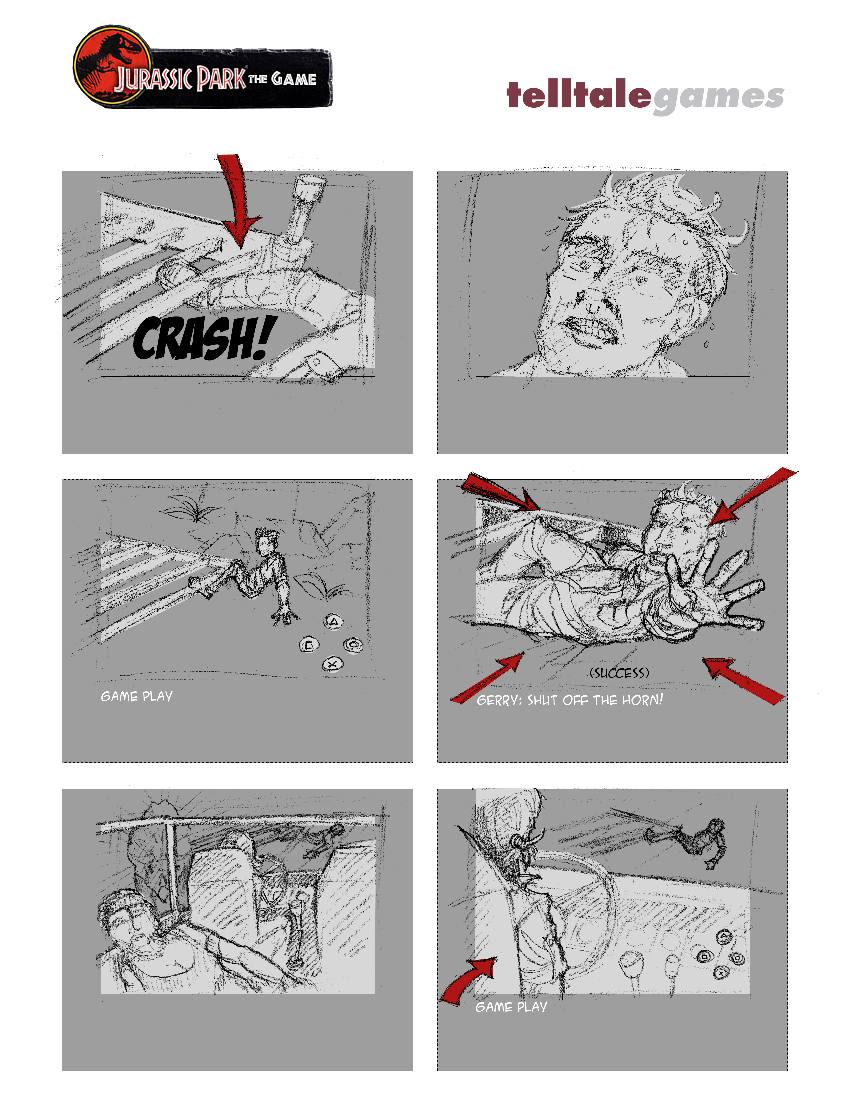 JURASSIC PARK THE GAME

telltalegames

CRASH!

GAME PLAY

(SUCCESS)

GERRY: SHUT OFF THE HORN!

GAME PLAY