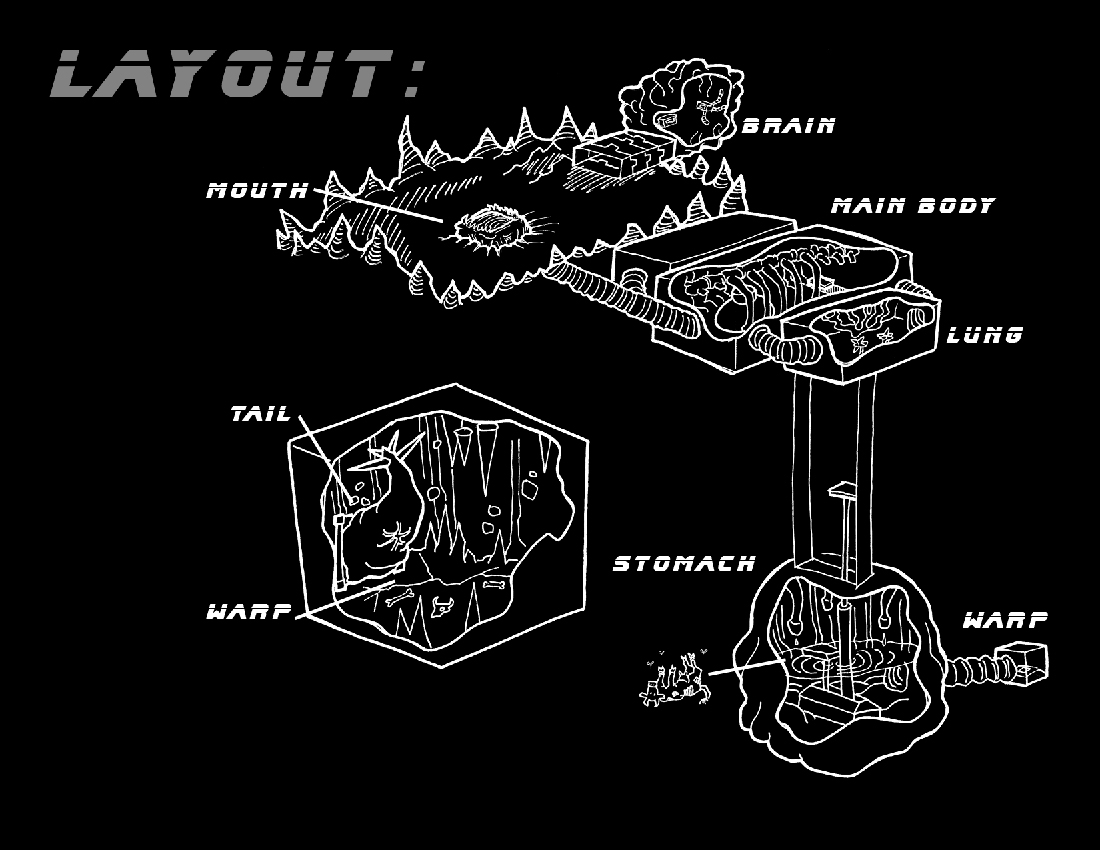 LAYOUT:

BRAIN

MOUTH

MAIN BODY

LUNG

TAIL

STOMACH

WARP

WARP